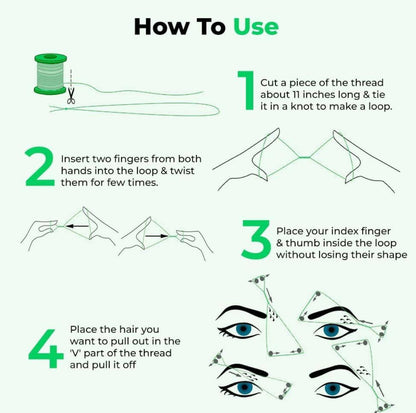 How To Use

1 Cut a piece of the thread about 11 inches long & tie it in a knot to make a loop.

2 Insert two fingers from both hands into the loop & twist them for few times.

3 Place your index finger & thumb inside the loop without losing their shape

4 Place the hair you want to pull out in the 'V' part of the thread and pull it off